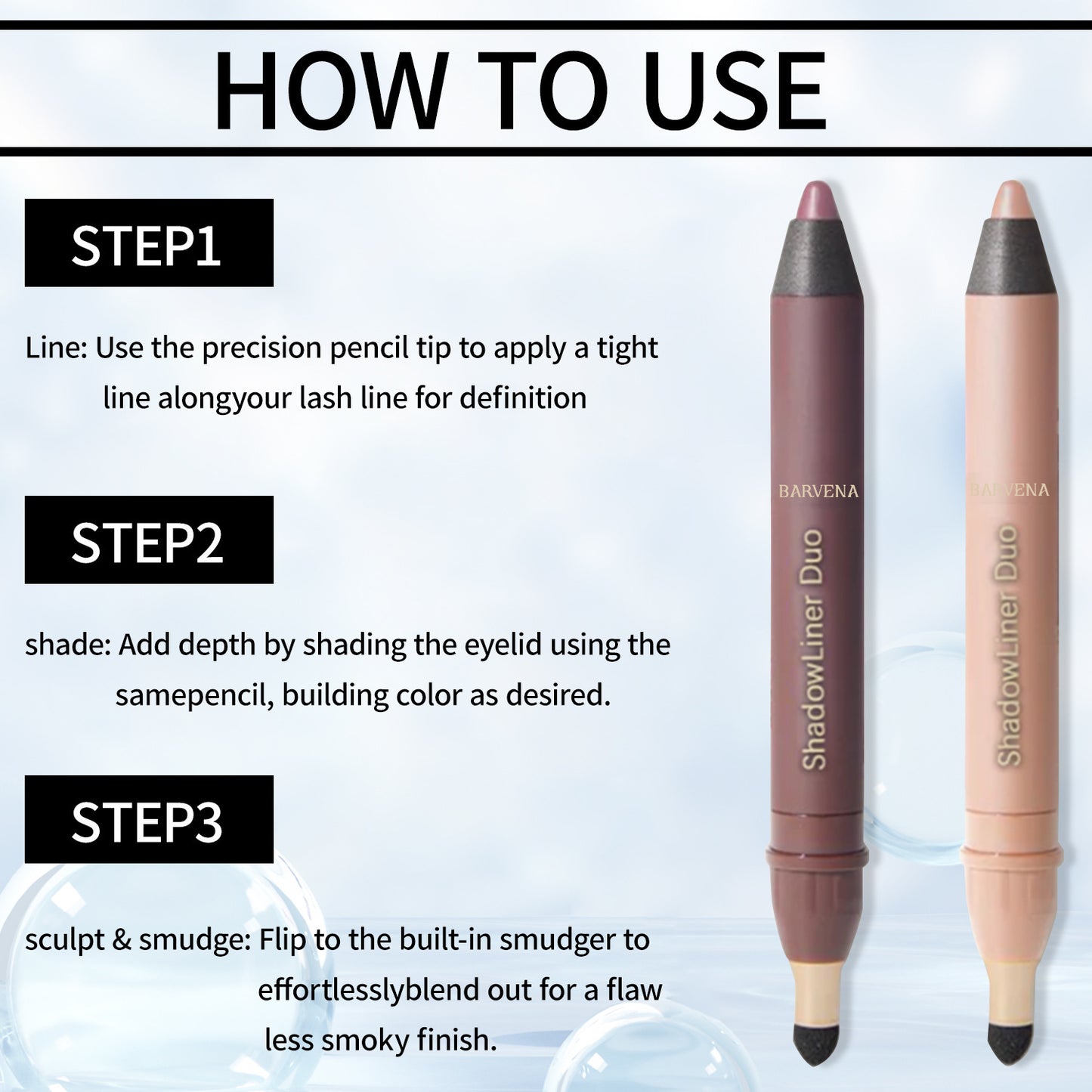 HOW TO USE

STEP1

Line: Use the precision pencil tip to apply a tight line alongyour lash line for definition

STEP2

shade: Add depth by shading the eyelid using the samepencil, building color as desired.

STEP3

sculpt & smudge: Flip to the built-in smudger to effortlesslyblend out for a flaw less smoky finish.

BARVENA
ShadowLiner Duo

BARVENA
ShadowLiner Duo