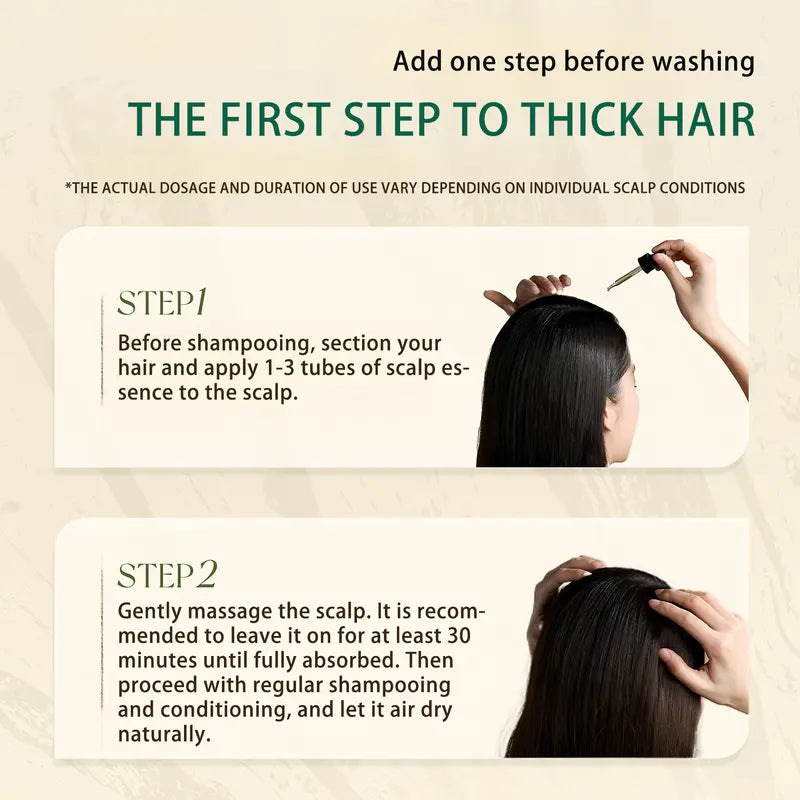 Add one step before washing

THE FIRST STEP TO THICK HAIR

*THE ACTUAL DOSAGE AND DURATION OF USE VARY DEPENDING ON INDIVIDUAL SCALP CONDITIONS

STEP1

Before shampooing, section your hair and apply 1-3 tubes of scalp essence to the scalp.

STEP2

Gently massage the scalp. It is recommended to leave it on for at least 30 minutes until fully absorbed. Then proceed with regular shampooing and conditioning, and let it air dry naturally.