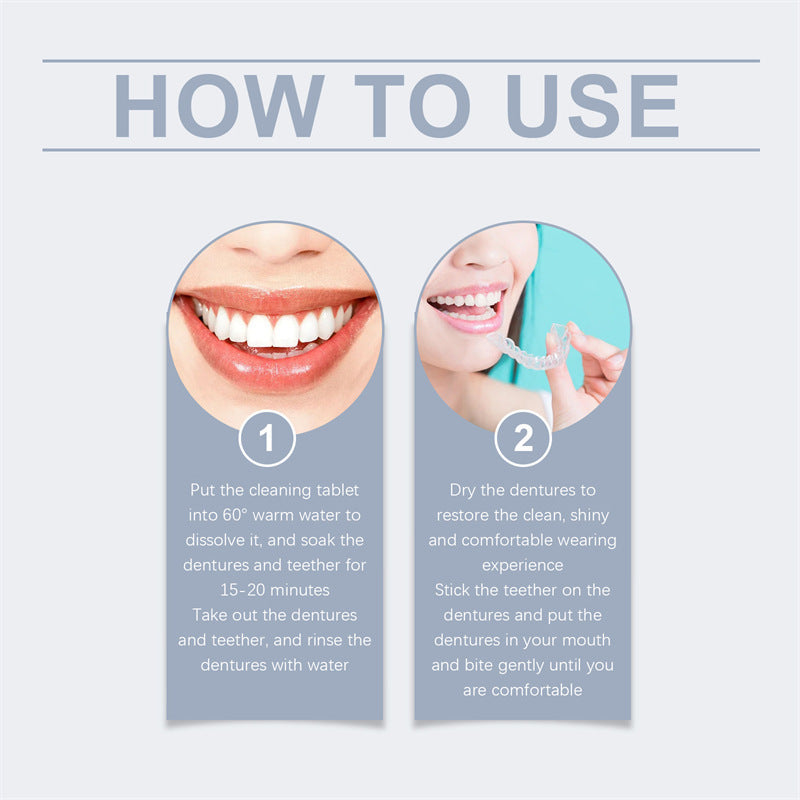 HOW TO USE

1

Put the cleaning tablet into 60° warm water to dissolve it, and soak the dentures and teether for 15-20 minutes
Take out the dentures and teether, and rinse the dentures with water

2

Dry the dentures to restore the clean, shiny and comfortable wearing experience
Stick the teether on the dentures and put the dentures in your mouth and bite gently until you are comfortable